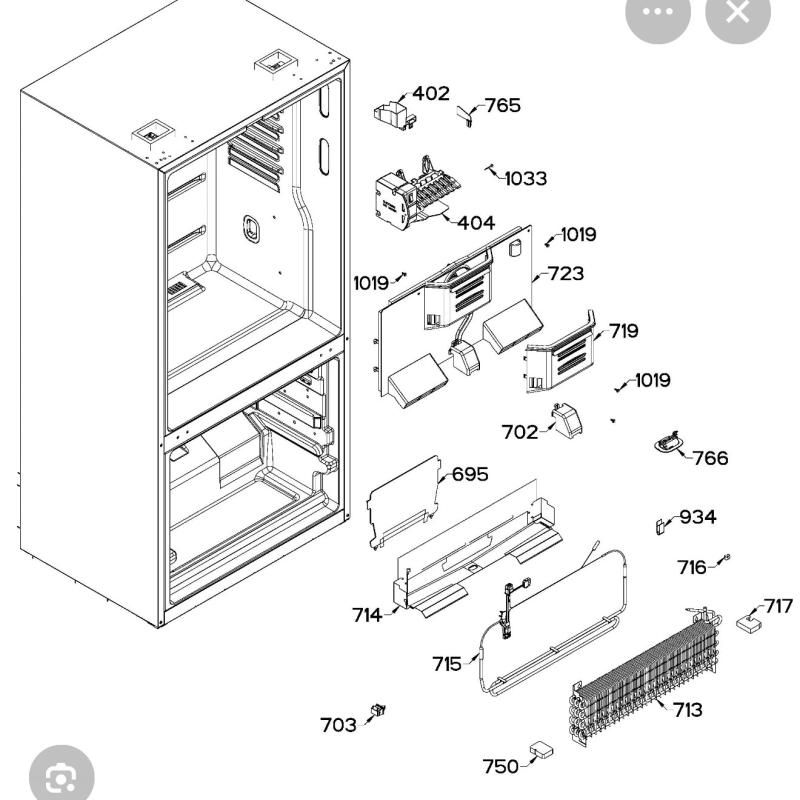 402
765
1033
404
1019
1019
723
719
1019
702
766
695
934
716
717
714
715
713
703
750